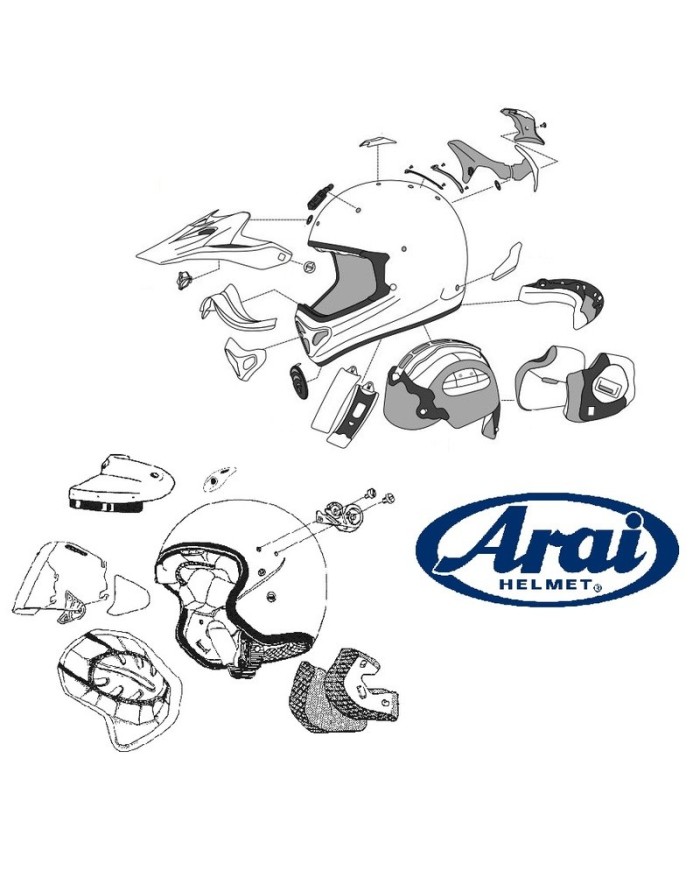 Arai
HELMET®