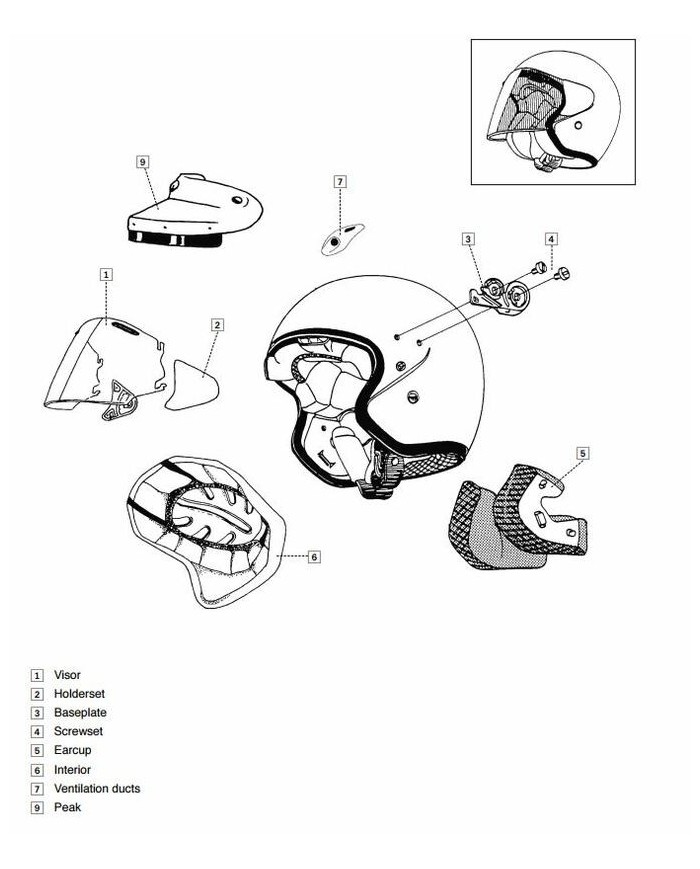 9

7

3

4

1

2

5

6

1 Visor
2 Holderset
3 Baseplate
4 Screwset
5 Earcup
6 Interior
7 Ventilation ducts
9 Peak