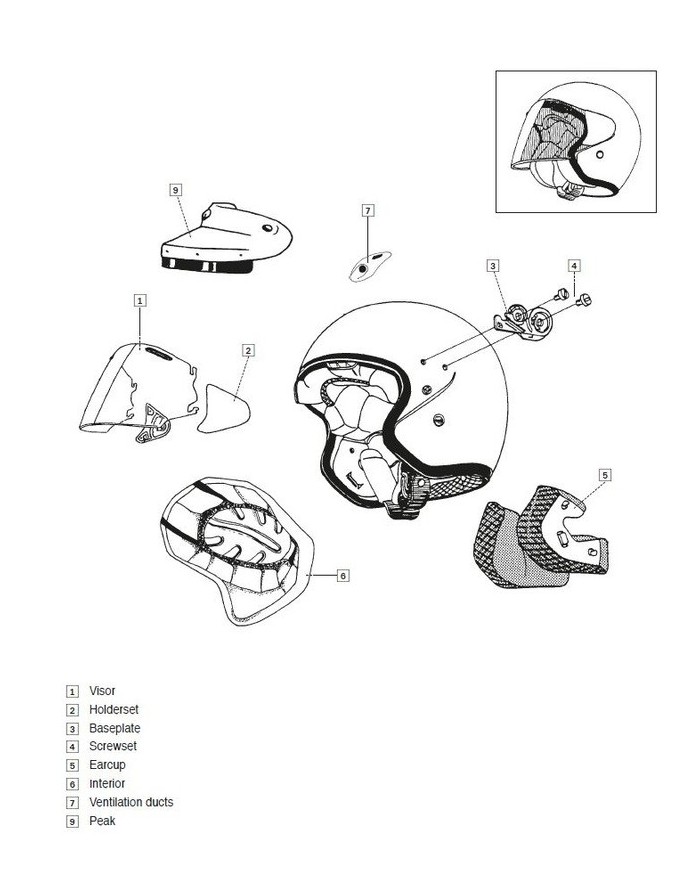 9

7

3

4

1

2

5

6

1 Visor
2 Holderset
3 Baseplate
4 Screwset
5 Earcup
6 Interior
7 Ventilation ducts
9 Peak