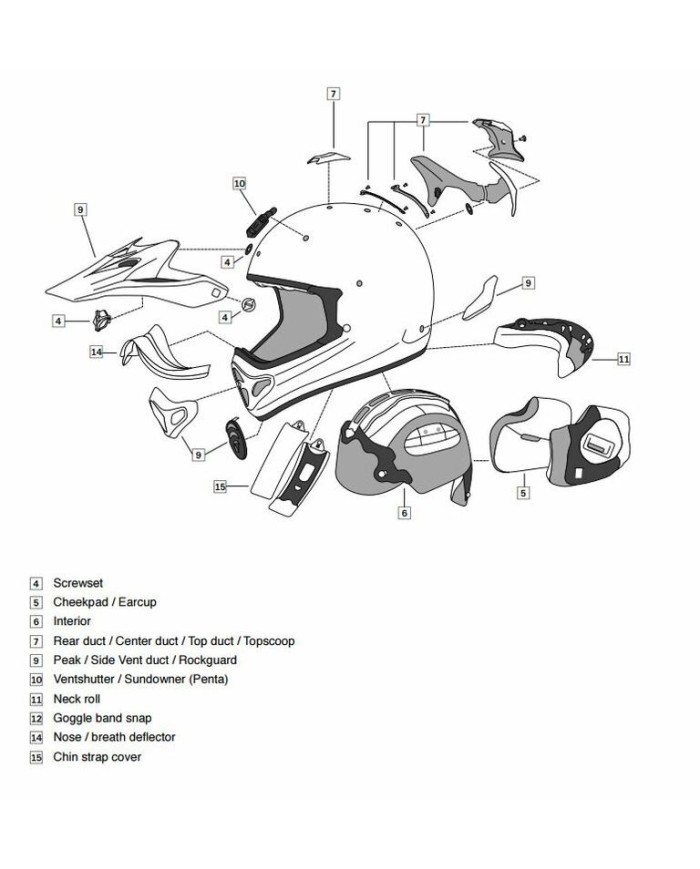 7

7

10

9

4

9

4

4

14

11

9

15

6

5

4 Screwset
5 Cheekpad / Earcup
6 Interior
7 Rear duct / Center duct / Top duct / Topscoop
9 Peak / Side Vent duct / Rockguard
10 Ventshutter / Sundowner (Penta)
11 Neck roll
12 Goggle band snap
14 Nose / breath deflector
15 Chin strap cover